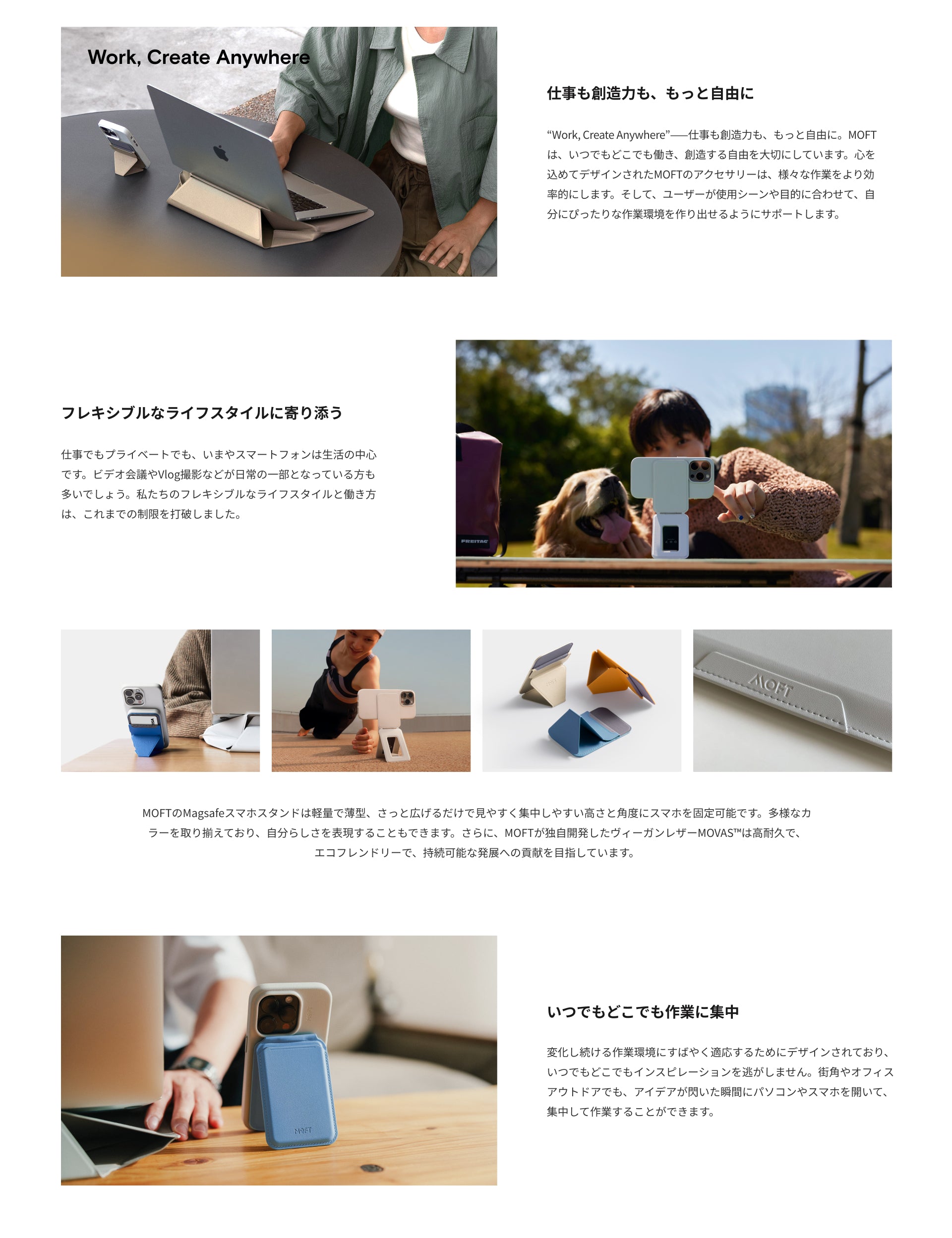 Work, Create Anywhere

仕事も創造力も、もっと自由に

“Work, Create Anywhere”——仕事も創造力も、もっと自由に。MOFTは、いつでもどこでも働き、創造する自由を大切にしています。心を込めてデザインされたMOFTのアクセサリーは、様々な作業をより効率的にします。そして、ユーザーが使用シーンや目的に合わせて、自分にぴったりな作業環境を作り出せるようにサポートします。

フレキシブルなライフスタイルに寄り添う

仕事でもプライベートでも、いまやスマートフォンは生活の中心です。ビデオ会議やVlog撮影などが日常の一部となっている方も多いでしょう。私たちのフレキシブルなライフスタイルと働き方は、これまでの制限を打破しました。

FREITAG

MOFT

MOFTのMagsafeスマホスタンドは軽量で薄型、さっと広げるだけで見やすく集中しやすい高さと角度にスマホを固定可能です。多様なカラーを取り揃えており、自分らしさを表現することもできます。さらに、MOFTが独自開発したヴィーガンレザーMOVAS™は高耐久で、エコフレンドリーで、持続可能な発展への貢献を目指しています。

MOFT

いつでもどこでも作業に集中

変化し続ける作業環境にすばやく適応するためにデザインされており、いつでもどこでもインスピレーションを逃がしません。街角やオフィスアウトドアでも、アイデアが閃いた瞬間にパソコンやスマホを開いて、集中して作業することができます。